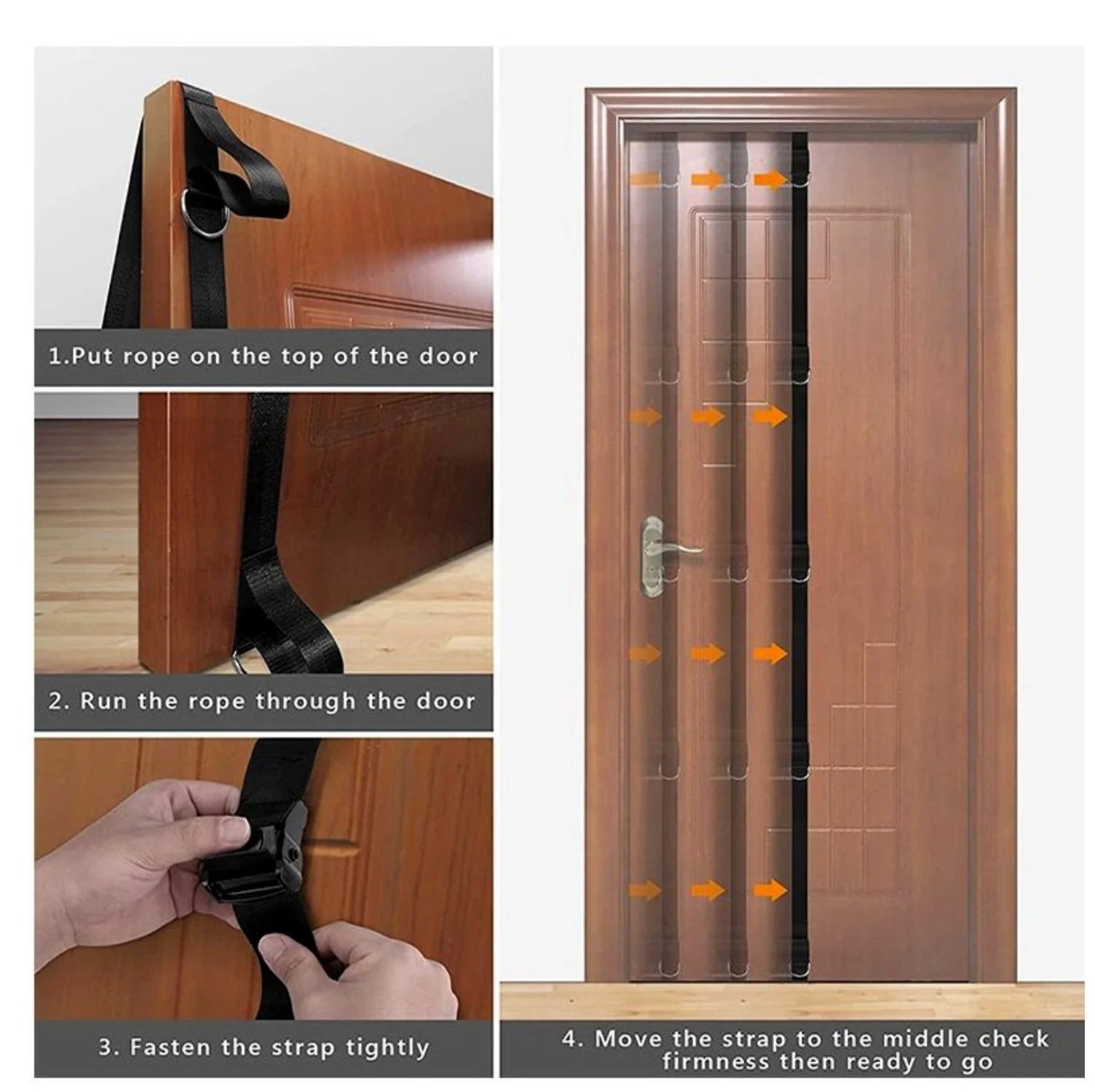 1.Put rope on the top of the door

2. Run the rope through the door

3. Fasten the strap tightly

4. Move the strap to the middle check firmness then ready to go