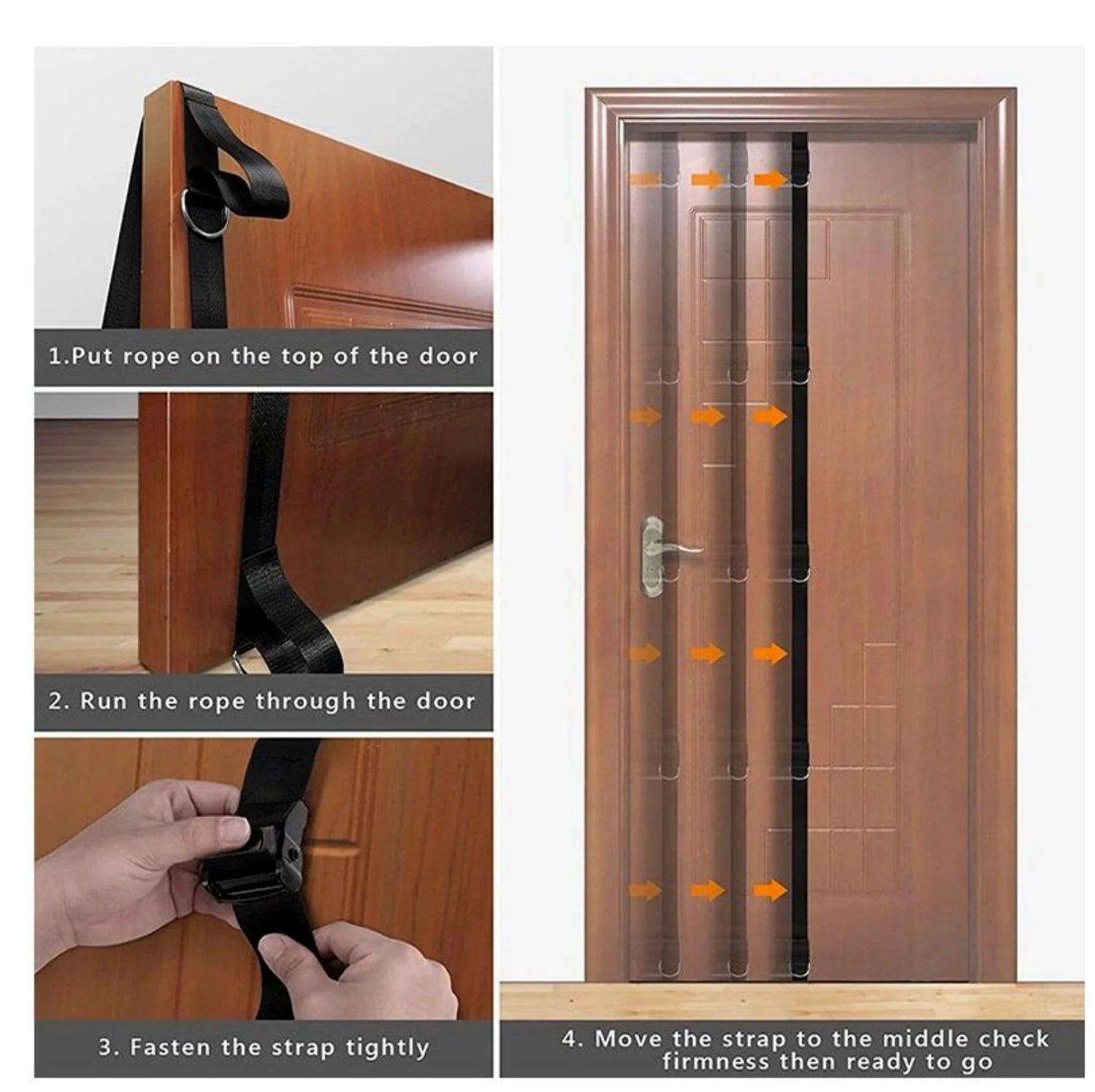 1.Put rope on the top of the door

2. Run the rope through the door

3. Fasten the strap tightly

4. Move the strap to the middle check firmness then ready to go